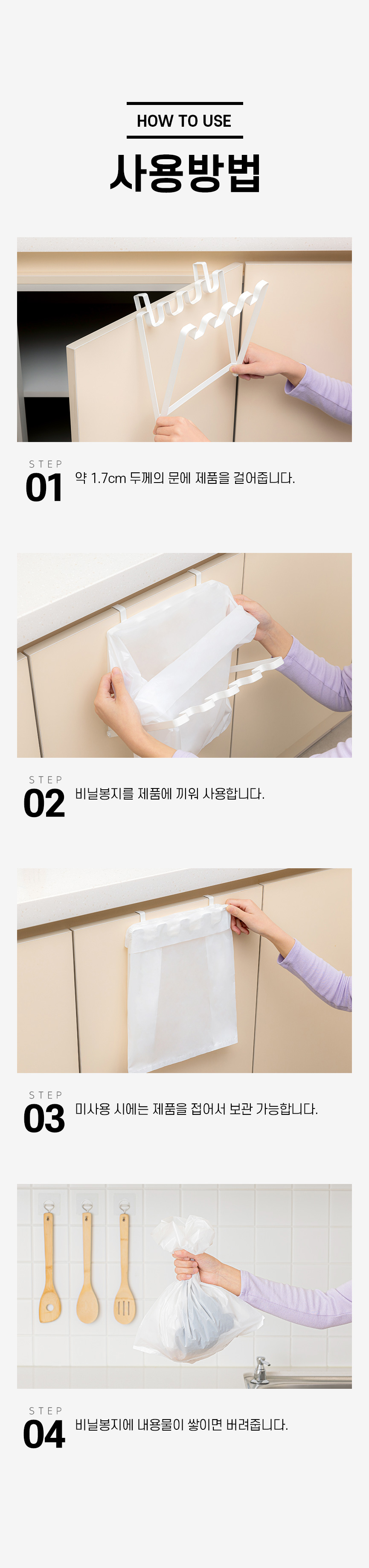 HOW TO USE

사용방법

STEP
01 약 1.7cm 두께의 문에 제품을 걸어줍니다.

STEP
02 비닐봉지를 제품에 끼워 사용합니다.

STEP
03 미사용 시에는 제품을 접어서 보관 가능합니다.

STEP
04 비닐봉지에 내용물이 쌓이면 버려줍니다.